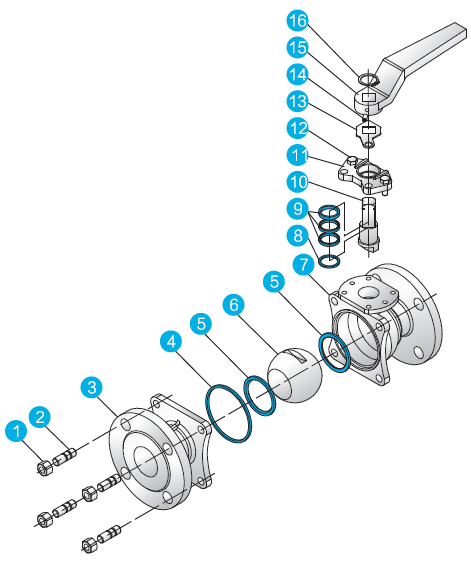 16
15
14
13
12
11
10
9
8
7
5
6
5
4
3
2
1